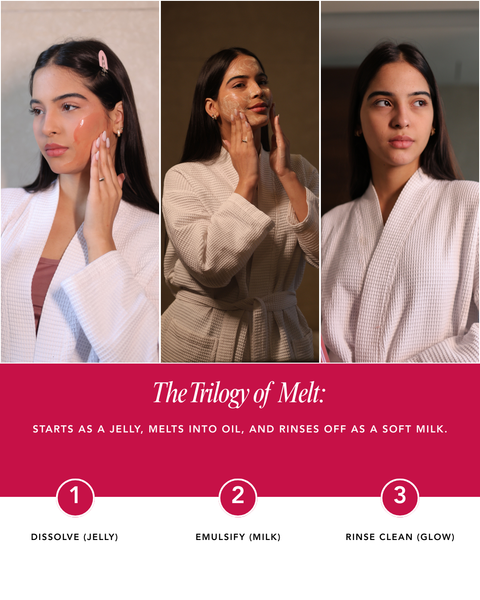 The Trilogy of Melt:

STARTS AS A JELLY, MELTS INTO OIL, AND RINSES OFF AS A SOFT MILK.

1

DISSOLVE (JELLY)

2

EMULSIFY (MILK)

3

RINSE CLEAN (GLOW)